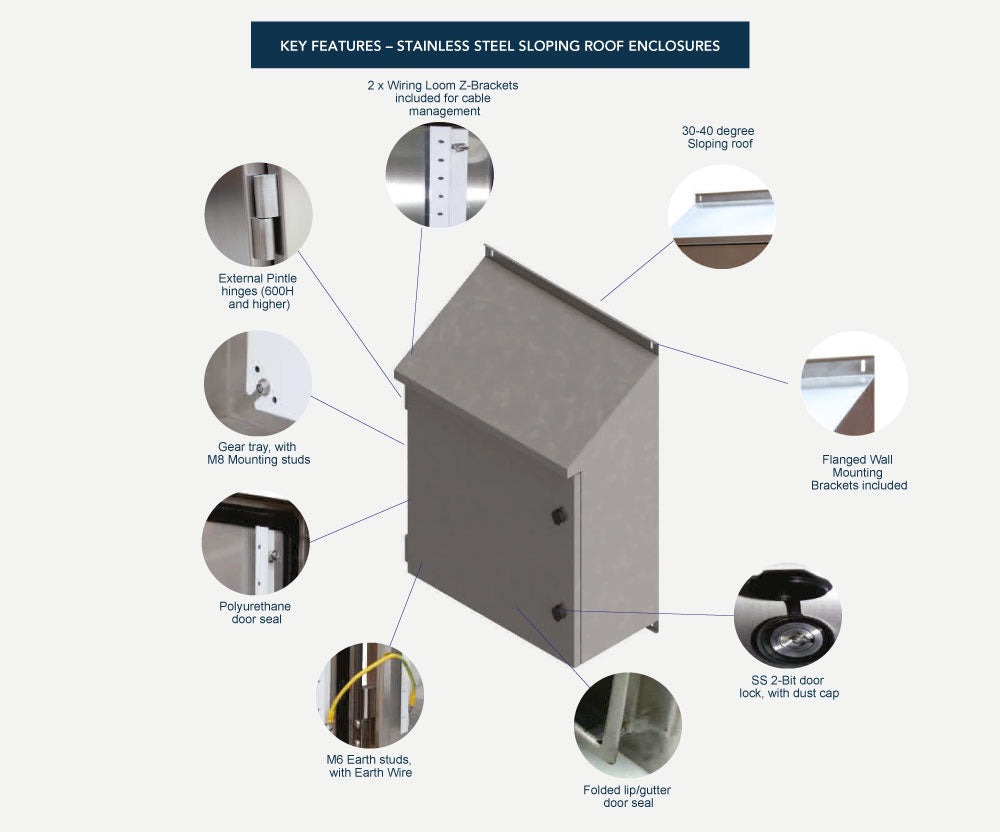 KEY FEATURES – STAINLESS STEEL SLOPING ROOF ENCLOSURES

2 x Wiring Loom Z-Brackets included for cable management

30-40 degree Sloping roof

External Pintle hinges (600H and higher)

Gear tray, with M8 Mounting studs

Flanged Wall Mounting Brackets included

Polyurethane door seal

SS 2-Bit door lock, with dust cap

M6 Earth studs, with Earth Wire

Folded lip/gutter door seal